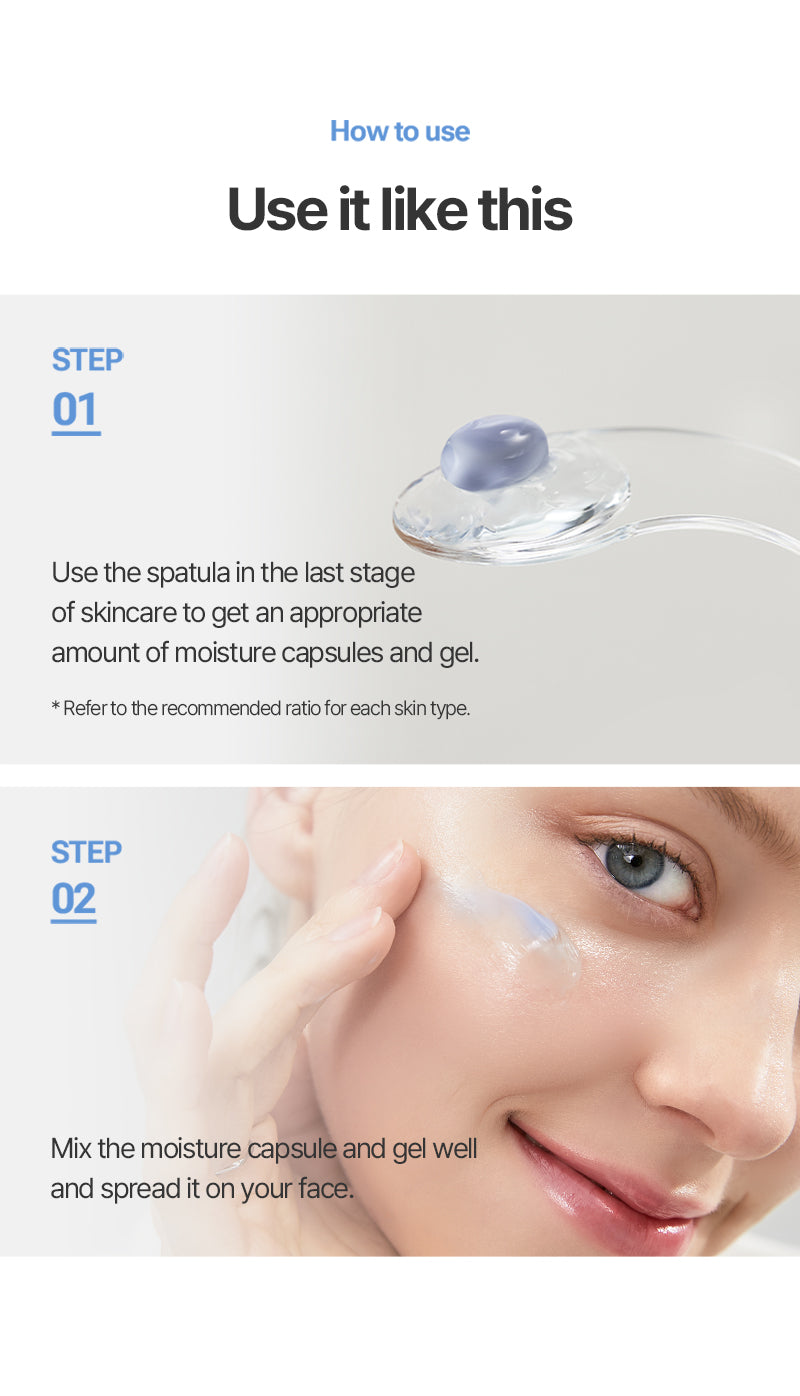 How to use

Use it like this

STEP
01

Use the spatula in the last stage of skincare to get an appropriate amount of moisture capsules and gel.

* Refer to the recommended ratio for each skin type.

STEP
02

Mix the moisture capsule and gel well and spread it on your face.